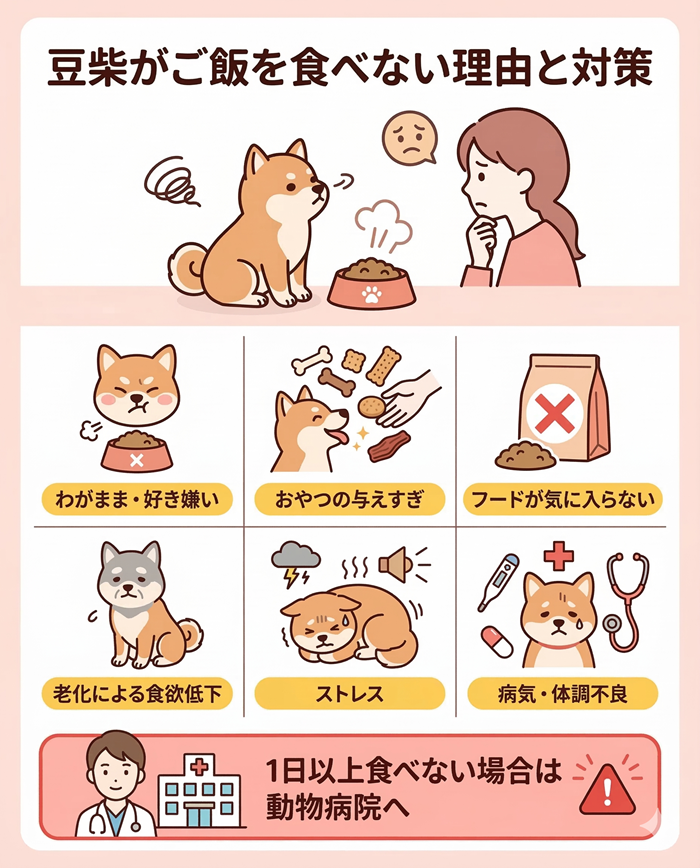 豆柴がご飯を食べない理由と対策

わがまま・好き嫌い

おやつの与えすぎ

フードが気に入らない

老化による食欲低下

ストレス

病気・体調不良

1日以上食べない場合は動物病院へ